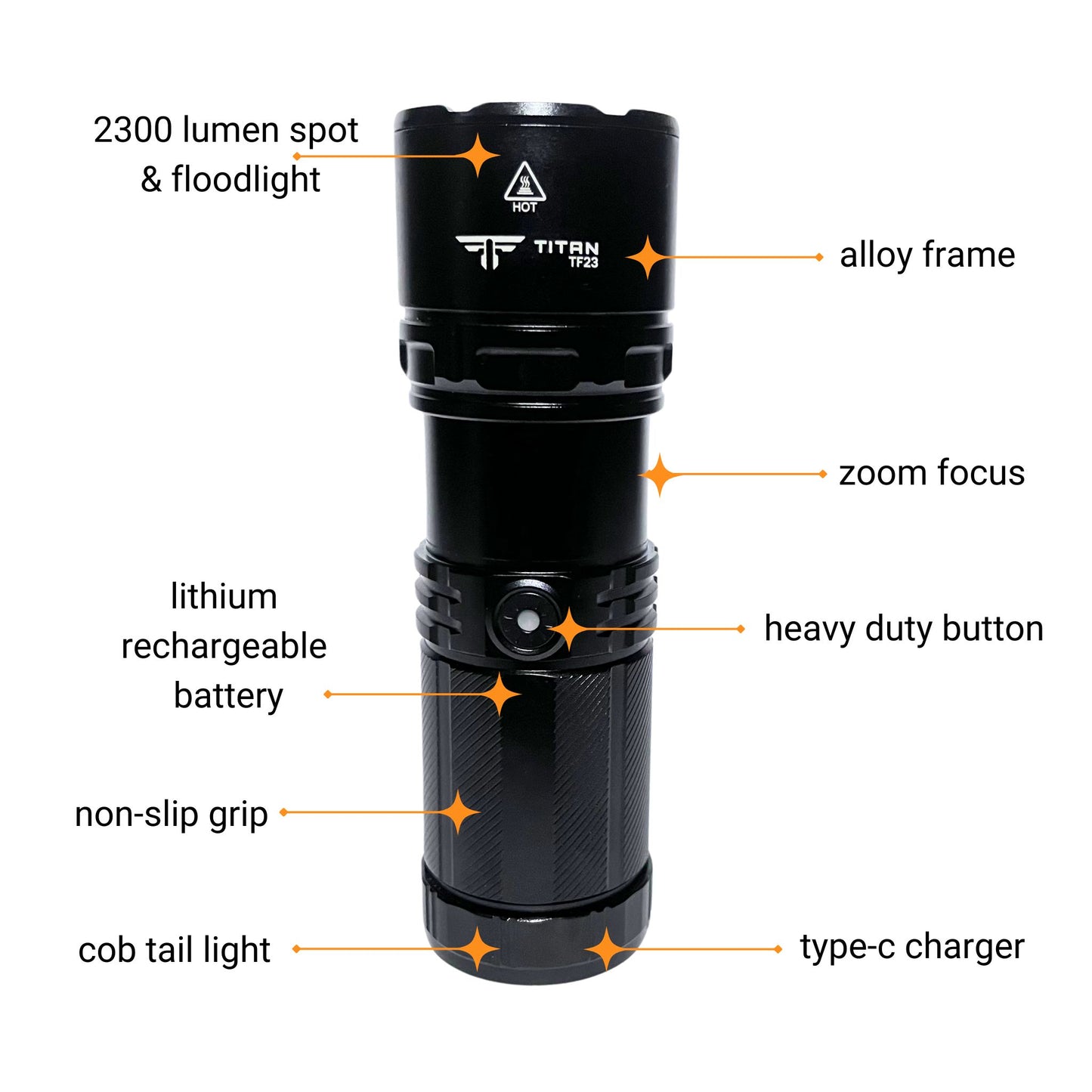 2300 lumen spot & floodlight

HOT

TITAN TF23

alloy frame

zoom focus

lithium rechargeable battery

heavy duty button

non-slip grip

cob tail light

type-c charger